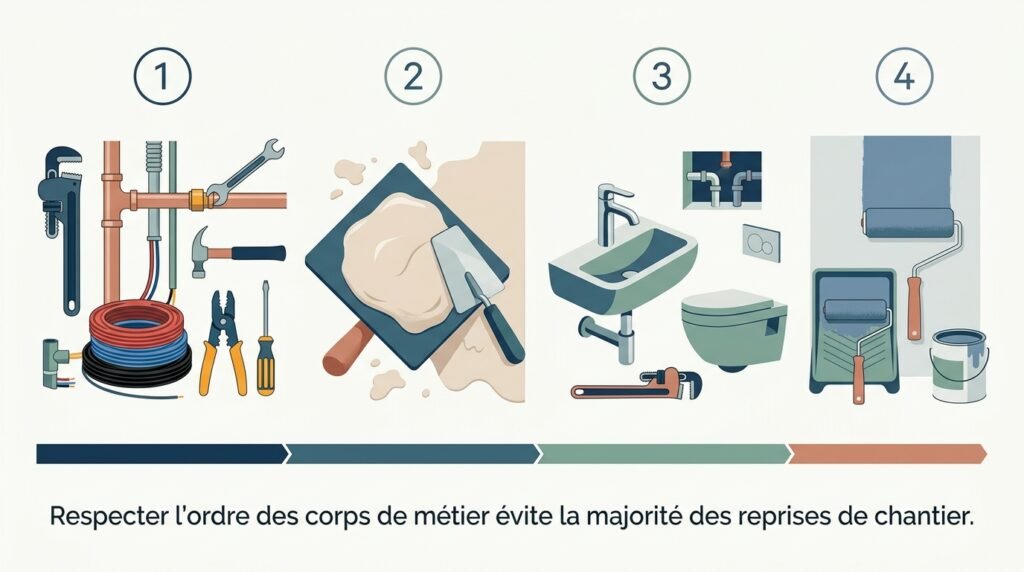 1

2

3

4

Respecter l'ordre des corps de métier évite la majorité des reprises de chantier.